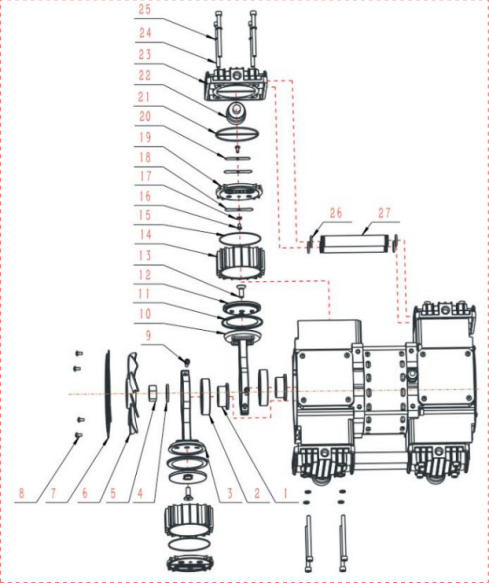 25
24
23
22
21
20
19
18
17
16
15
14
13
12
11
10
9
26
27
8
7
6
5
4
3
2
1